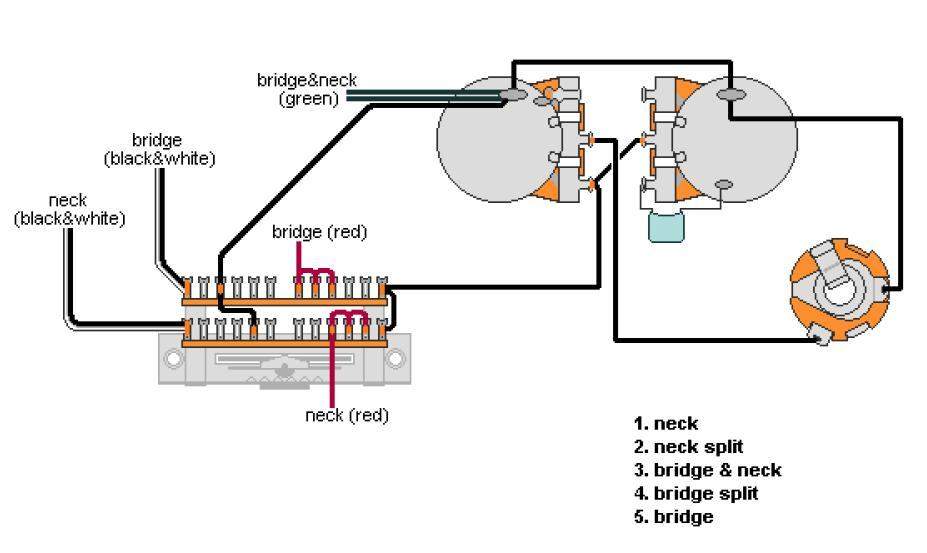 bridge&neck
(green)

bridge
(black&white)

neck
(black&white)

bridge (red)

neck (red)

1. neck
2. neck split
3. bridge & neck
4. bridge split
5. bridge