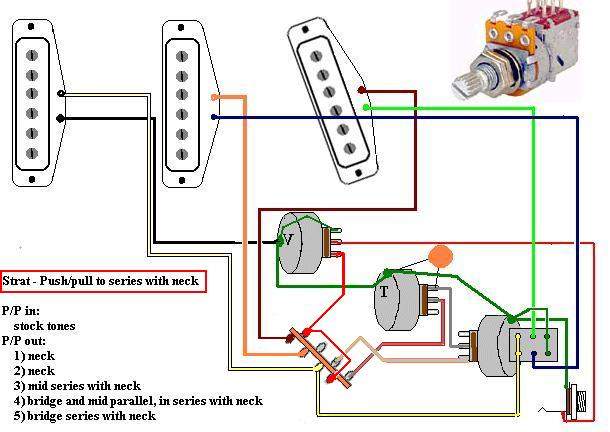 V

T

Strat - Push/pull to series with neck

P/P in:
stock tones
P/P out:
1) neck
2) neck
3) mid series with neck
4) bridge and mid parallel, in series with neck
5) bridge series with neck