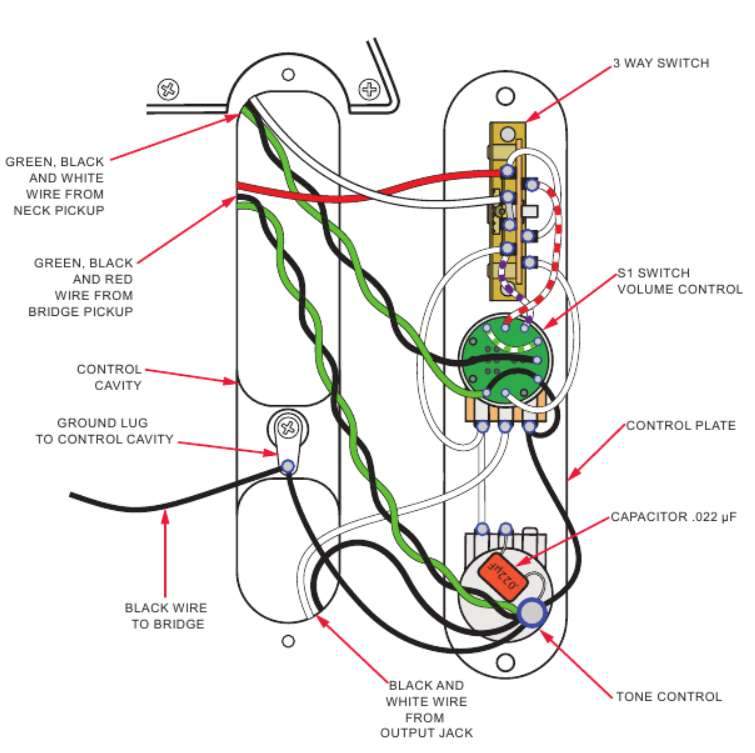 3 WAY SWITCH

GREEN, BLACK AND WHITE WIRE FROM NECK PICKUP

GREEN, BLACK AND RED WIRE FROM BRIDGE PICKUP

S1 SWITCH VOLUME CONTROL

CONTROL CAVITY

GROUND LUG TO CONTROL CAVITY

CONTROL PLATE

CAPACITOR .022 μF

.022μF

BLACK WIRE TO BRIDGE

BLACK AND WHITE WIRE FROM OUTPUT JACK

TONE CONTROL