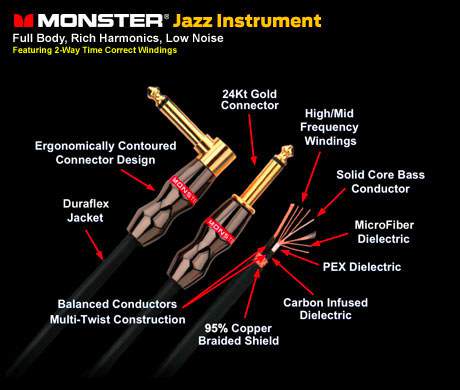 MONSTER® Jazz Instrument
Full Body, Rich Harmonics, Low Noise
Featuring 2-Way Time Correct Windings

24Kt Gold Connector

High/Mid Frequency Windings

Ergonomically Contoured Connector Design

Solid Core Bass Conductor

Duraflex Jacket

MONSTER

MONSTER

MicroFiber Dielectric

PEX Dielectric

Balanced Conductors Multi-Twist Construction

Carbon Infused Dielectric

95% Copper Braided Shield