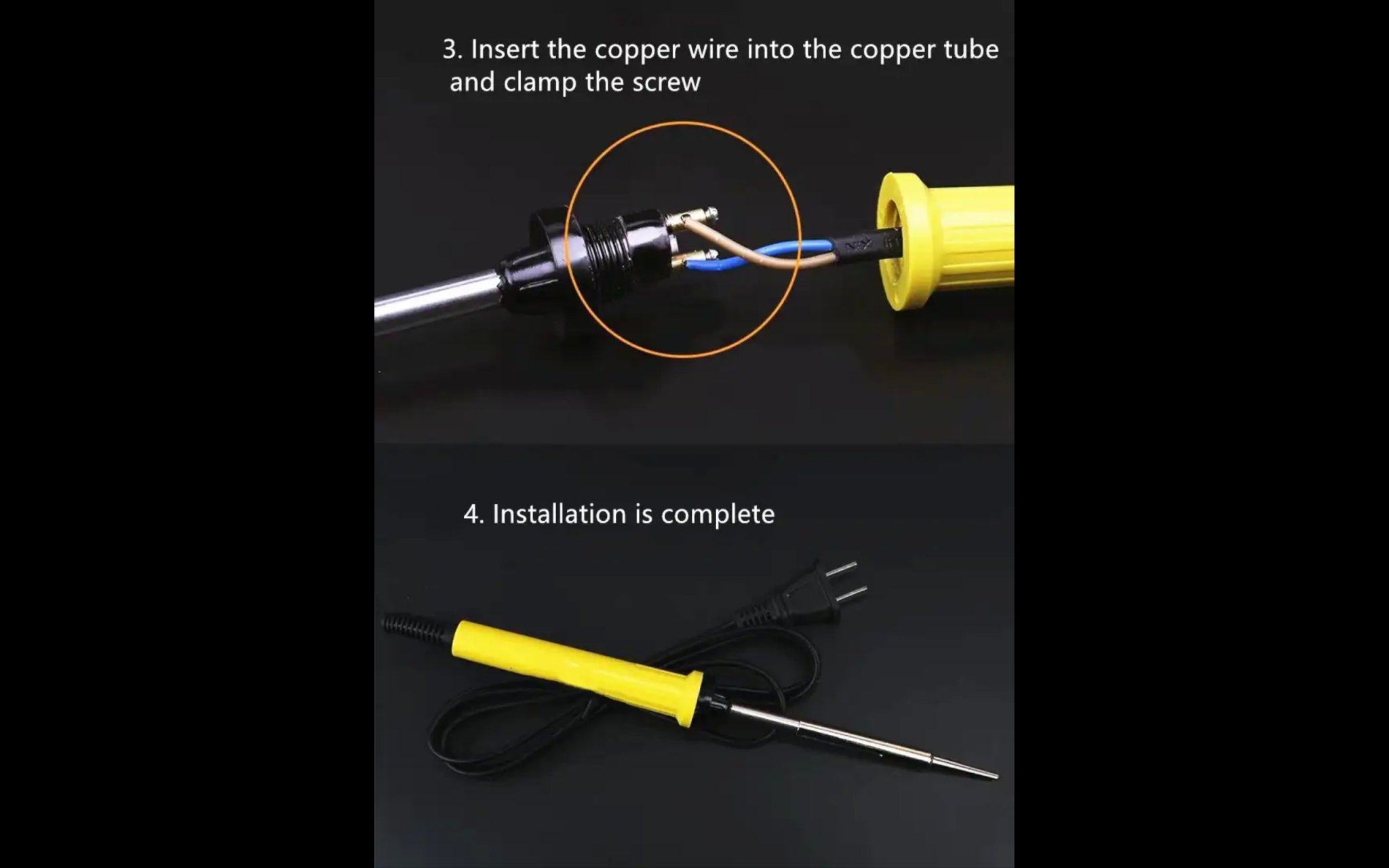 3. Insert the copper wire into the copper tube and clamp the screw

4. Installation is complete