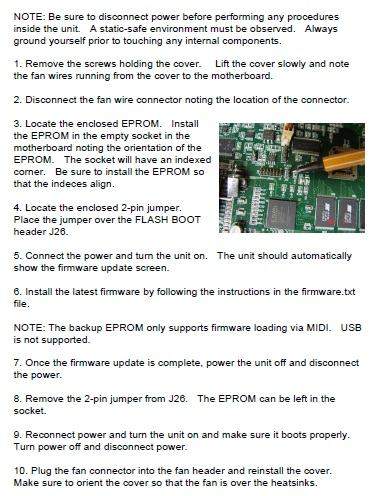 NOTE: Be sure to disconnect power before performing any procedures inside the unit. A static-safe environment must be observed. Always ground yourself prior to touching any internal components.

1. Remove the screws holding the cover. Lift the cover slowly and note the fan wires running from the cover to the motherboard.

2. Disconnect the fan wire connector noting the location of the connector.

3. Locate the enclosed EPROM. Install the EPROM in the empty socket in the motherboard noting the orientation of the EPROM. The socket will have an indexed corner. Be sure to install the EPROM so that the indeces align.

4. Locate the enclosed 2-pin jumper. Place the jumper over the FLASH BOOT header J26.

5. Connect the power and turn the unit on. The unit should automatically show the firmware update screen.

6. Install the latest firmware by following the instructions in the firmware.txt file.

NOTE: The backup EPROM only supports firmware loading via MIDI. USB is not supported.

7. Once the firmware update is complete, power the unit off and disconnect the power.

8. Remove the 2-pin jumper from J26. The EPROM can be left in the socket.

9. Reconnect power and turn the unit on and make sure it boots properly. Turn power off and disconnect power.

10. Plug the fan connector into the fan header and reinstall the cover. Make sure to orient the cover so that the fan is over the heatsinks.