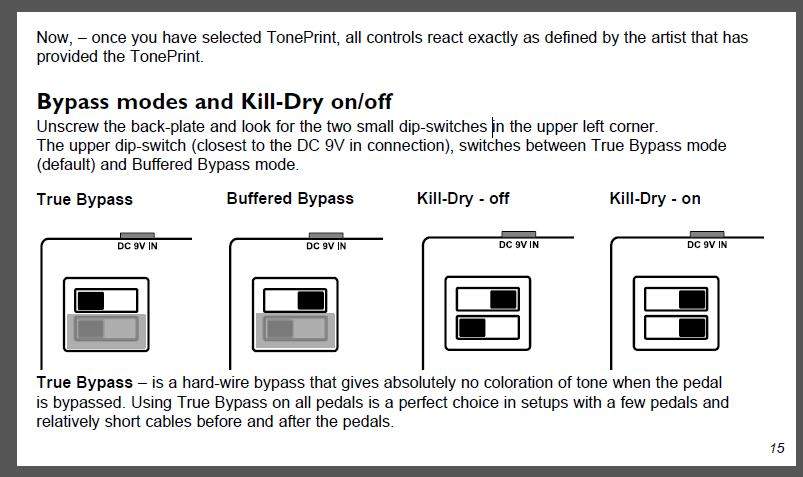 Now, – once you have selected TonePrint, all controls react exactly as defined by the artist that has provided the TonePrint.

Bypass modes and Kill-Dry on/off

Unscrew the back-plate and look for the two small dip-switches in the upper left corner.
The upper dip-switch (closest to the DC 9V in connection), switches between True Bypass mode (default) and Buffered Bypass mode.

True Bypass

DC 9V IN

Buffered Bypass

DC 9V IN

Kill-Dry - off

DC 9V IN

Kill-Dry - on

DC 9V IN

True Bypass – is a hard-wire bypass that gives absolutely no coloration of tone when the pedal is bypassed. Using True Bypass on all pedals is a perfect choice in setups with a few pedals and relatively short cables before and after the pedals.

15