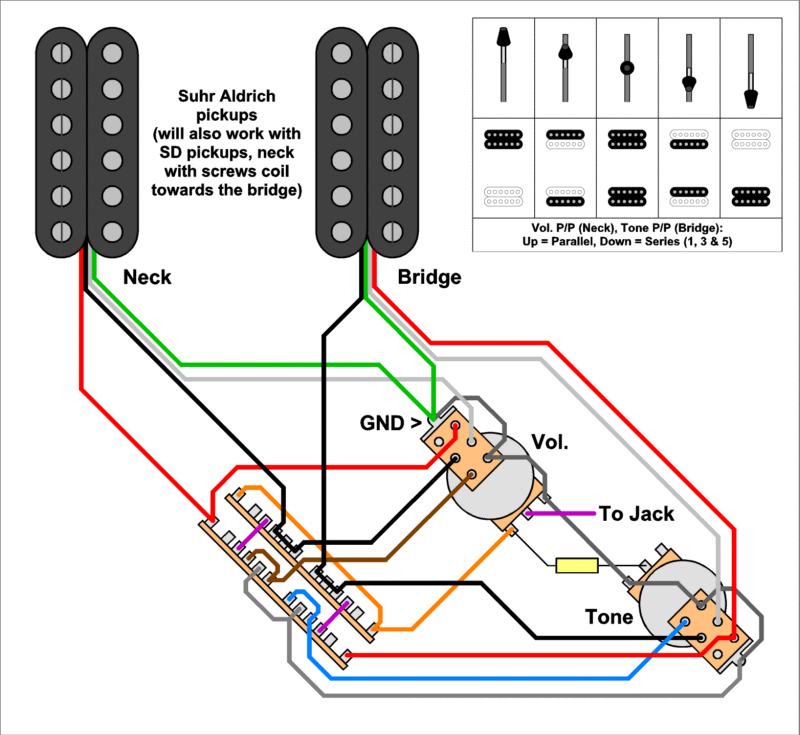 Suhr Aldrich pickups (will also work with SD pickups, neck with screws coil towards the bridge)

Vol. P/P (Neck), Tone P/P (Bridge): Up = Parallel, Down = Series (1, 3 & 5)

Neck

Bridge

GND >

Vol.

To Jack

Tone