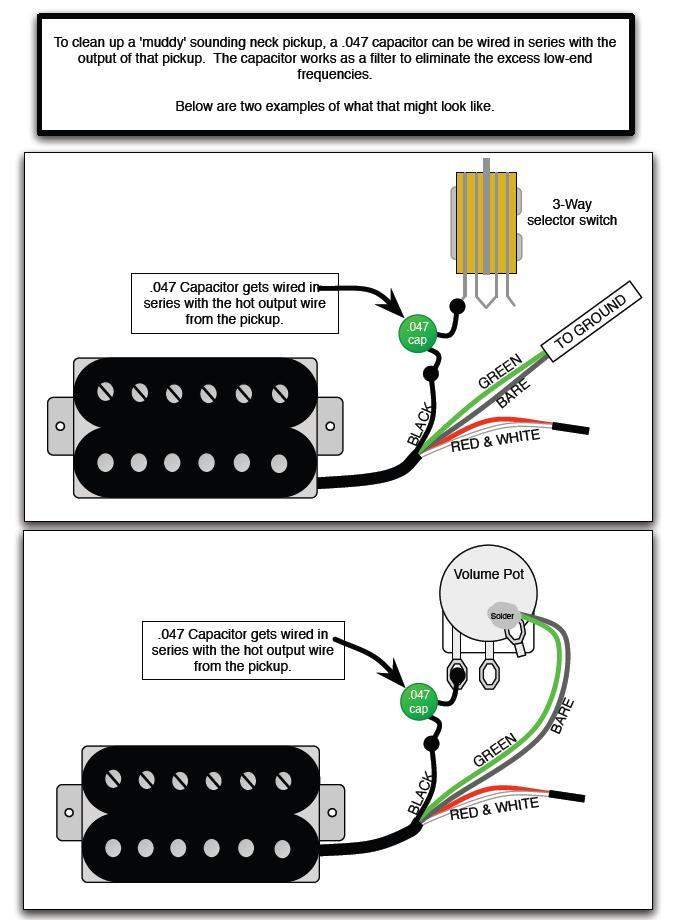 To clean up a 'muddy' sounding neck pickup, a .047 capacitor can be wired in series with the output of that pickup. The capacitor works as a filter to eliminate the excess low-end frequencies.

Below are two examples of what that might look like.

3-Way selector switch

.047 Capacitor gets wired in series with the hot output wire from the pickup.

.047 cap

TO GROUND

GREEN

BARE

BLACK

RED & WHITE

Volume Pot

Solder

.047 Capacitor gets wired in series with the hot output wire from the pickup.

.047 cap

BARE

GREEN

BLACK

RED & WHITE