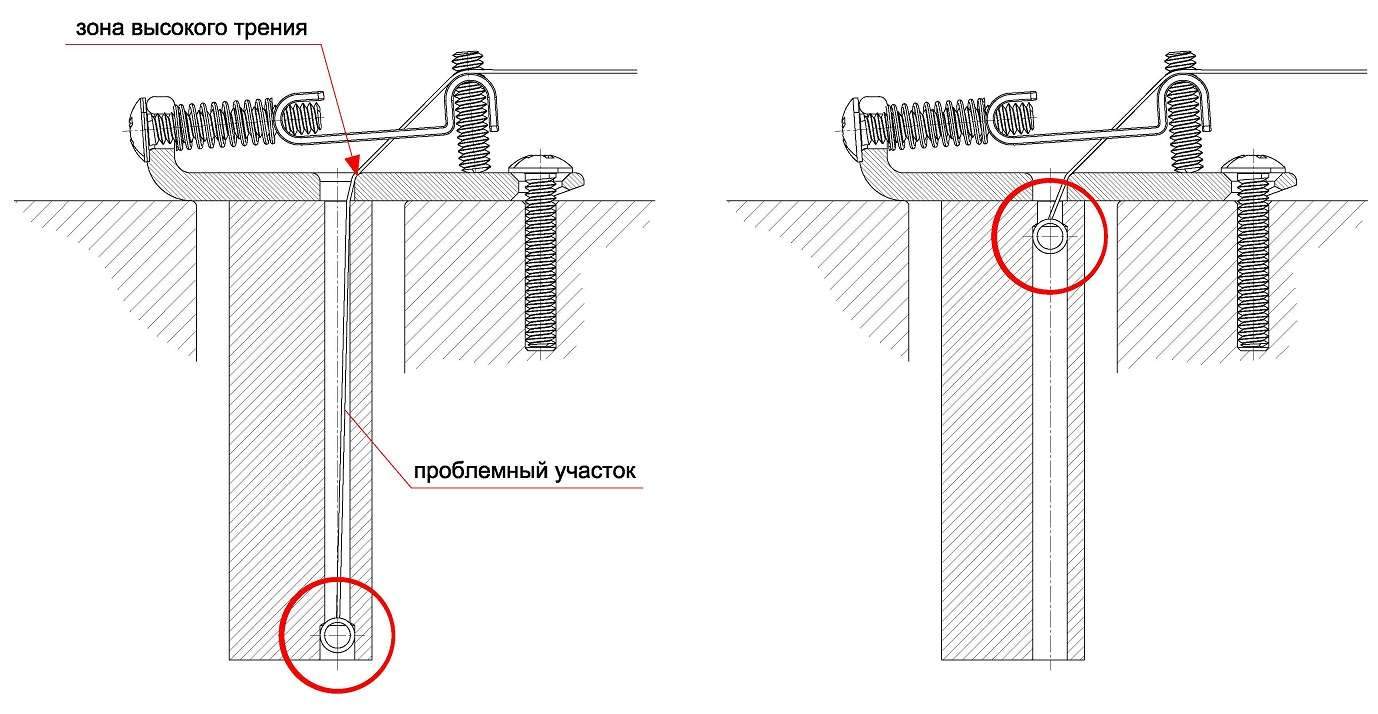 зона высокого трения

проблемный участок