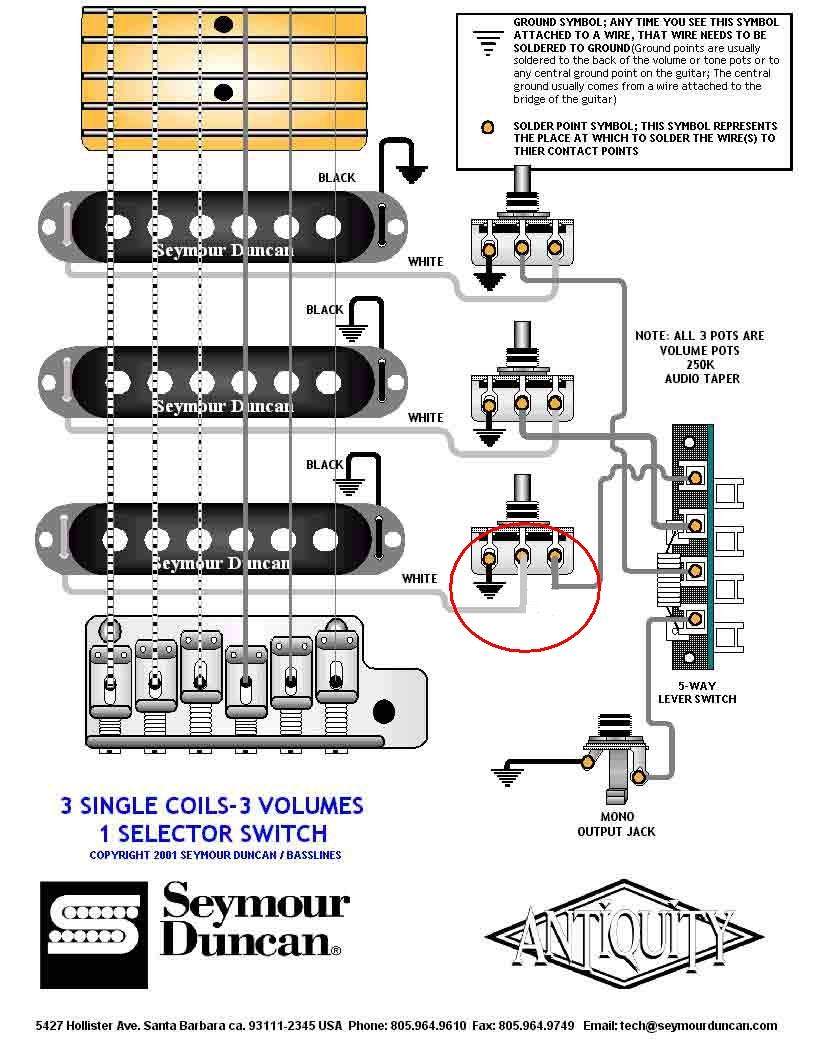 GROUND SYMBOL; ANY TIME YOU SEE THIS SYMBOL ATTACHED TO A WIRE, THAT WIRE NEEDS TO BE SOLDERED TO GROUND(Ground points are usually soldered to the back of the volume or tone pots or to any central ground point on the guitar; The central ground usually comes from a wire attached to the bridge of the guitar)

SOLDER POINT SYMBOL; THIS SYMBOL REPRESENTS THE PLACE AT WHICH TO SOLDER THE WIRE(S) TO THIER CONTACT POINTS

BLACK

Seymour Duncan

WHITE

BLACK

Seymour Duncan

WHITE

BLACK

Seymour Duncan

WHITE

NOTE: ALL 3 POTS ARE VOLUME POTS 250K AUDIO TAPER

5-WAY LEVER SWITCH

MONO OUTPUT JACK

3 SINGLE COILS-3 VOLUMES
1 SELECTOR SWITCH
COPYRIGHT 2001 SEYMOUR DUNCAN / BASSLINES

Seymour Duncan®

ANTIQUITY

5427 Hollister Ave. Santa Barbara ca. 93111-2345 USA Phone: 805.964.9610 Fax: 805.964.9749 Email: tech@seymourduncan.com