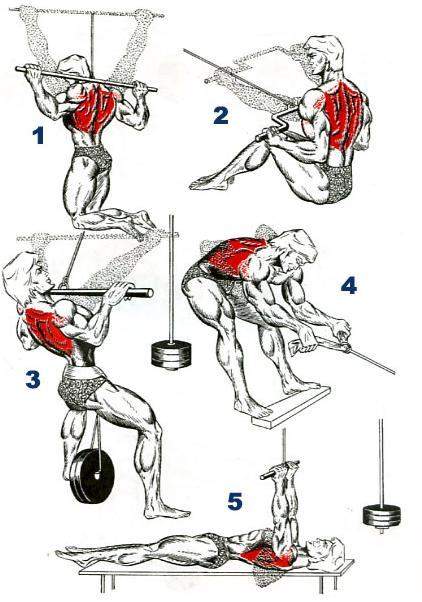 1
2
3
4
5